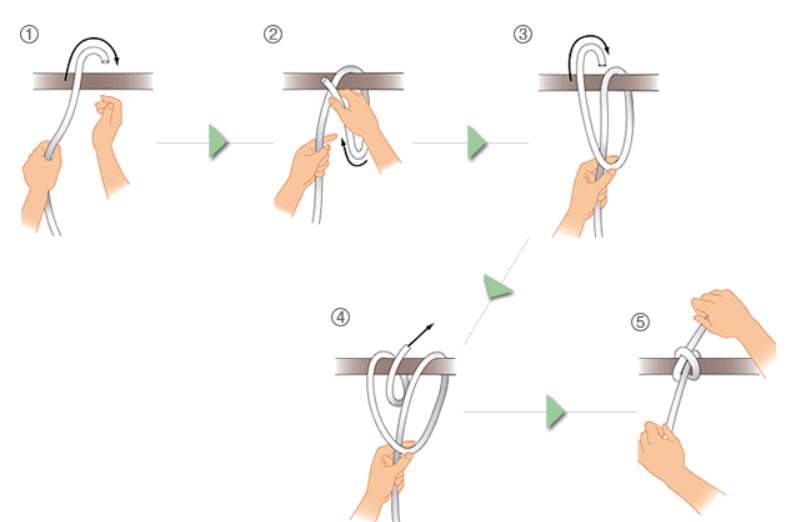 ①

②

③

④

⑤